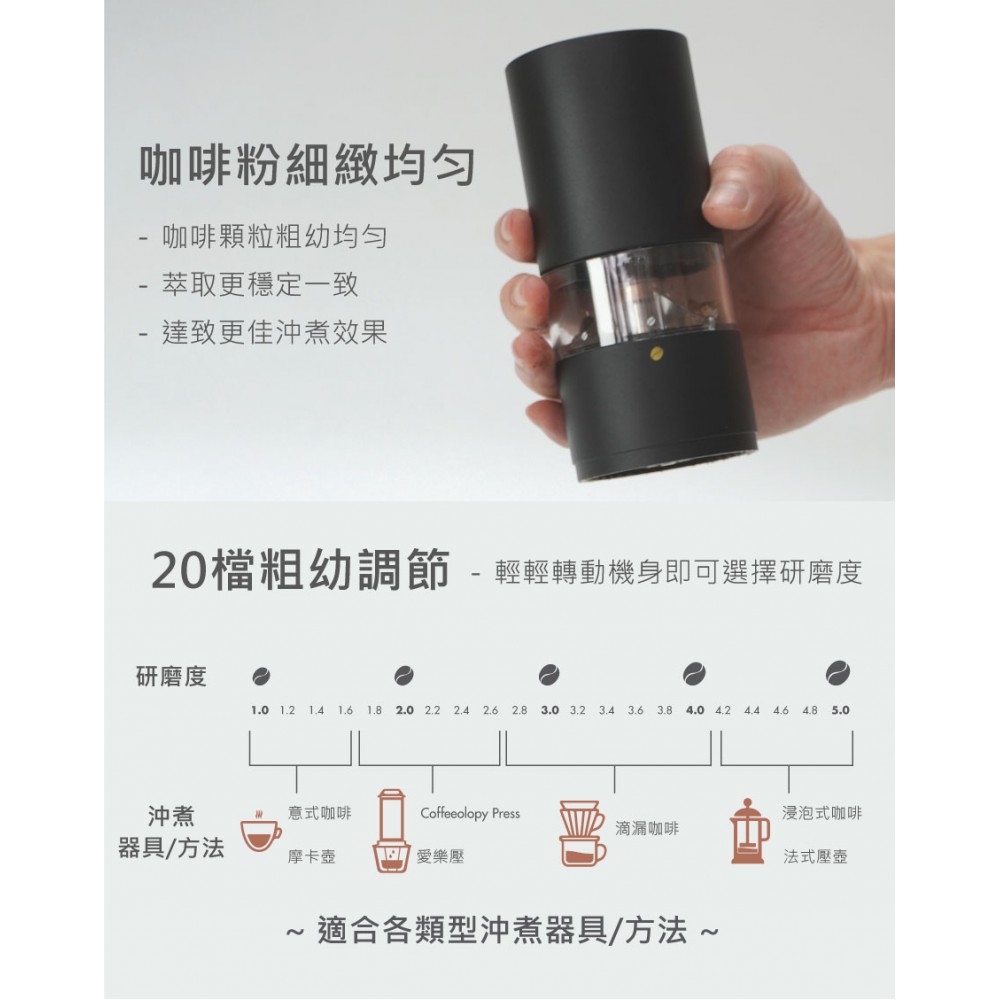 咖啡粉細緻均勻

- 咖啡顆粒粗幼均勻
- 萃取更穩定一致
- 達致更佳沖煮效果

20檔粗幼調節 - 輕輕轉動機身即可選擇研磨度

研磨度

1.0 1.2 1.4 1.6 1.8 2.0 2.2 2.4 2.6 2.8 3.0 3.2 3.4 3.6 3.8 4.0 4.2 4.4 4.6 4.8 5.0

沖煮器具/方法

意式咖啡
摩卡壺

Coffeeolopy Press
愛樂壓

滴漏咖啡

浸泡式咖啡
法式壓壺

~ 適合各類型沖煮器具/方法 ~