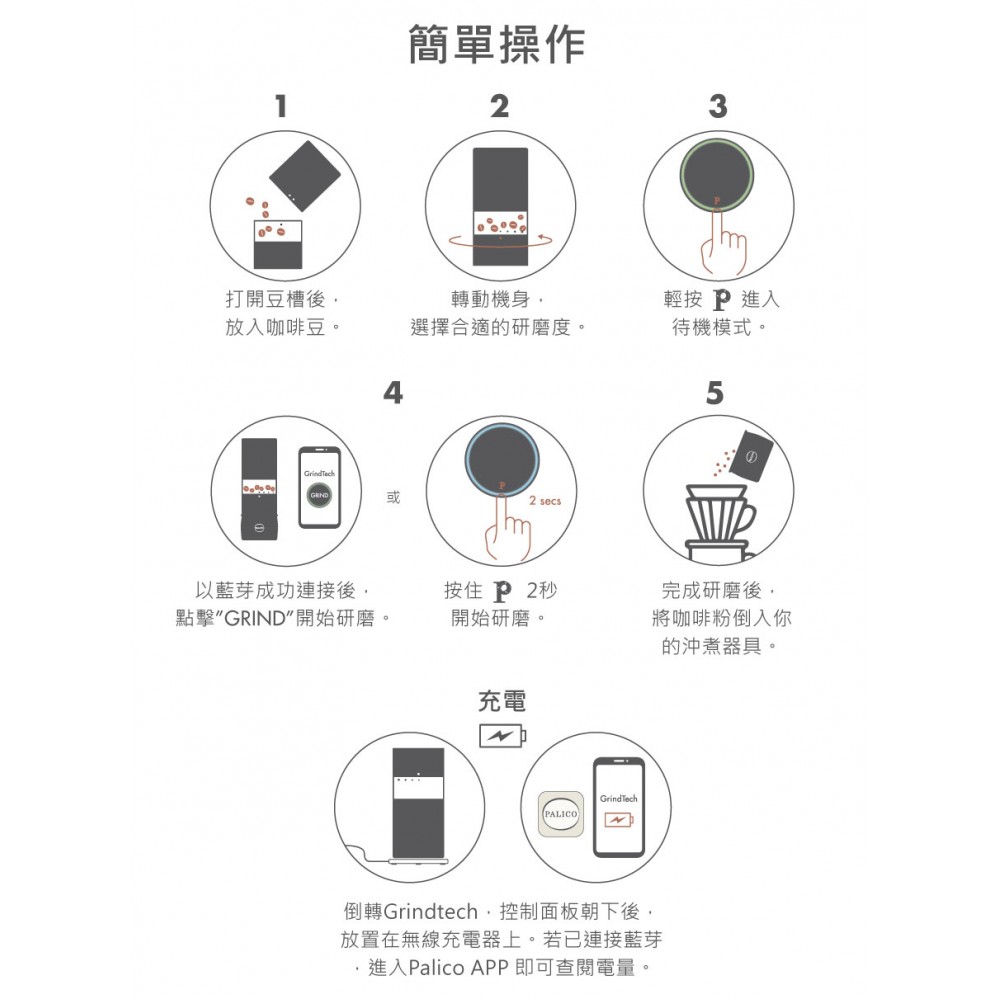 簡單操作

1

打開豆槽後，
放入咖啡豆。

2

轉動機身，
選擇合適的研磨度。

3

P

輕按 P 進入
待機模式。

4

GrindTech
GRIND

或

P
2 secs

以藍芽成功連接後，
點擊"GRIND"開始研磨。

按住 P 2秒
開始研磨。

5

完成研磨後，
將咖啡粉倒入你
的沖煮器具。

充電

PALICO

GrindTech

倒轉Grindtech，控制面板朝下後，
放置在無線充電器上。若已連接藍芽
，進入Palico APP 即可查閱電量。